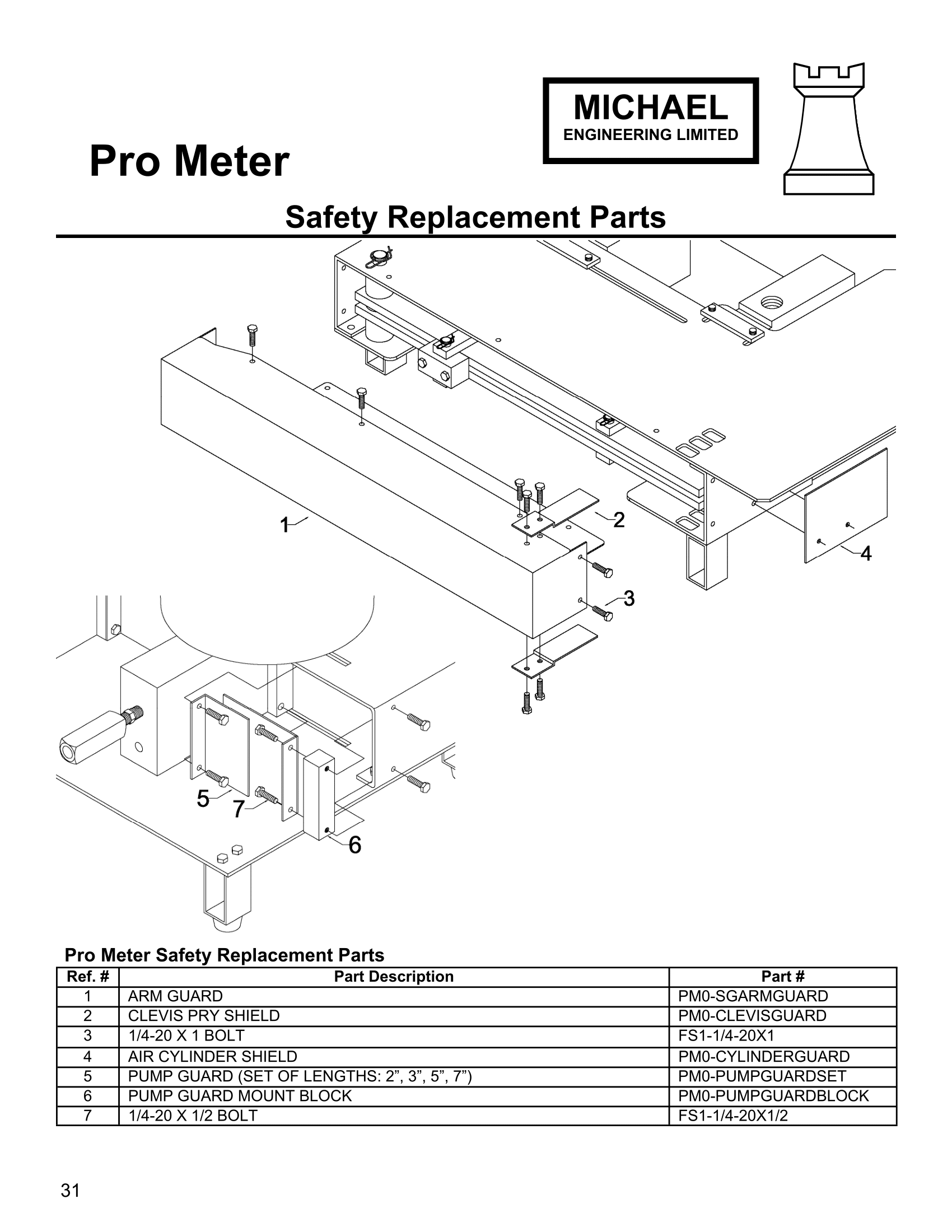 MICHAEL
ENGINEERING LIMITED

Pro Meter

Safety Replacement Parts

1
2
3
4
5
7
6

Pro Meter Safety Replacement Parts

| Ref. # | Part Description | Part # |
|---|---|---|
| 1 | ARM GUARD | PM0-SGARMGUARD |
| 2 | CLEVIS PRY SHIELD | PM0-CLEVISGUARD |
| 3 | 1/4-20 X 1 BOLT | FS1-1/4-20X1 |
| 4 | AIR CYLINDER SHIELD | PM0-CYLINDERGUARD |
| 5 | PUMP GUARD (SET OF LENGTHS: 2”, 3”, 5”, 7”) | PM0-PUMPGUARDSET |
| 6 | PUMP GUARD MOUNT BLOCK | PM0-PUMPGUARDBLOCK |
| 7 | 1/4-20 X 1/2 BOLT | FS1-1/4-20X1/2 |

31